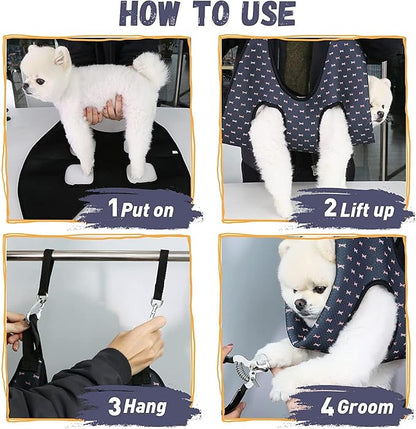 HOW TO USE

1 Put on

2 Lift up

3 Hang

4 Groom