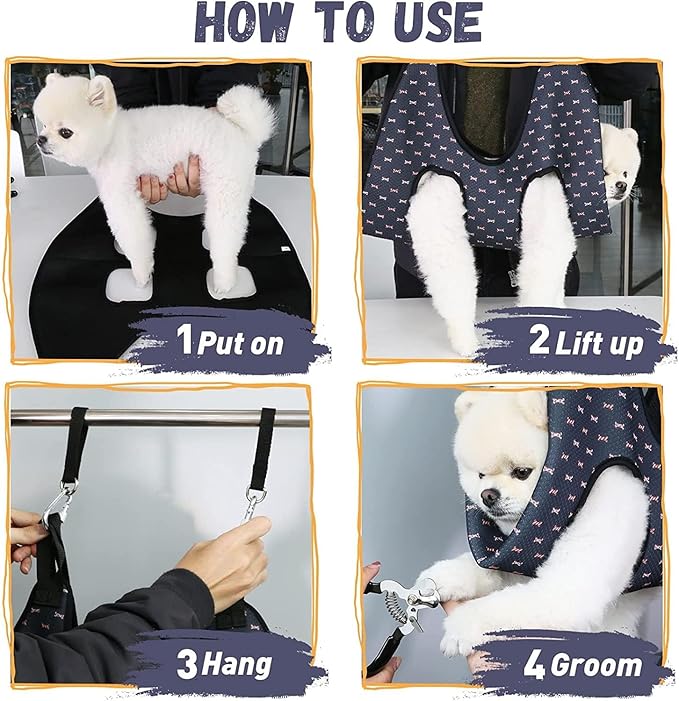 HOW TO USE

1 Put on

2 Lift up

3 Hang

4 Groom