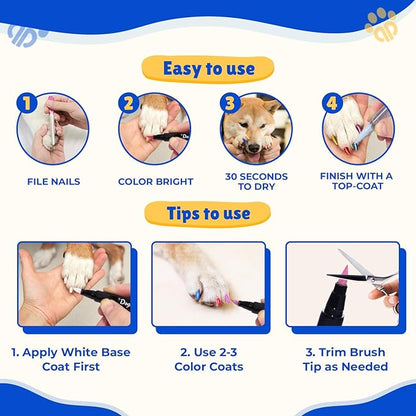 Easy to use

1

FILE NAILS

2

COLOR BRIGHT

3

30 SECONDS TO DRY

4

FINISH WITH A TOP-COAT

Tips to use

1. Apply White Base Coat First

2. Use 2-3 Color Coats

3. Trim Brush Tip as Needed