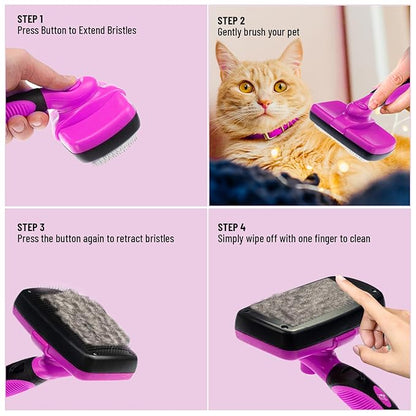 STEP 1
Press Button to Extend Bristles

STEP 2
Gently brush your pet

STEP 3
Press the button again to retract bristles

STEP 4
Simply wipe off with one finger to clean