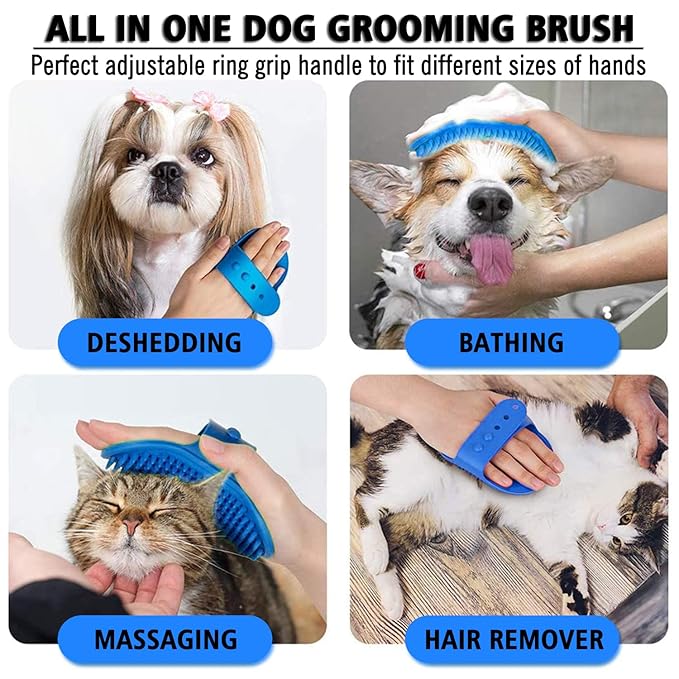 ALL IN ONE DOG GROOMING BRUSH

Perfect adjustable ring grip handle to fit different sizes of hands

DESHEDDING

BATHING

MASSAGING

HAIR REMOVER