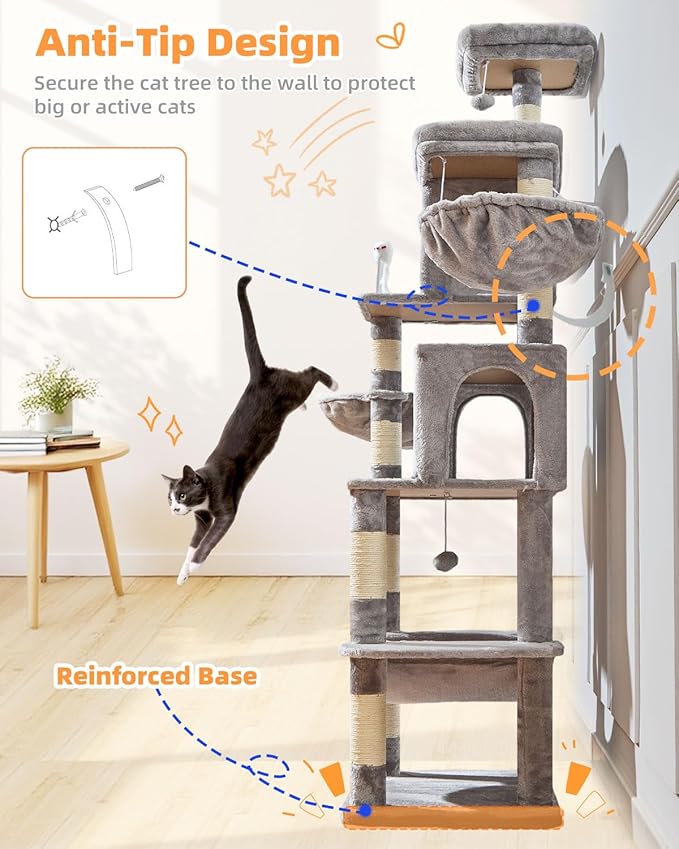 Anti-Tip Design

Secure the cat tree to the wall to protect big or active cats

Reinforced Base