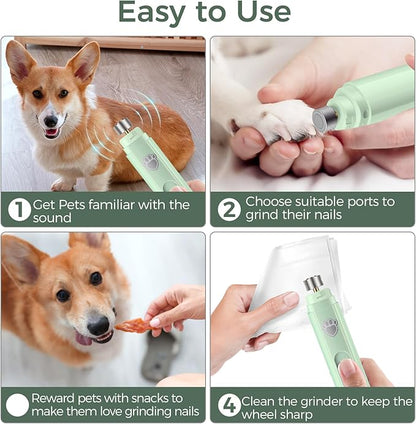 Easy to Use

1 Get Pets familiar with the sound

2 Choose suitable ports to grind their nails

Reward pets with snacks to make them love grinding nails

4 Clean the grinder to keep the wheel sharp