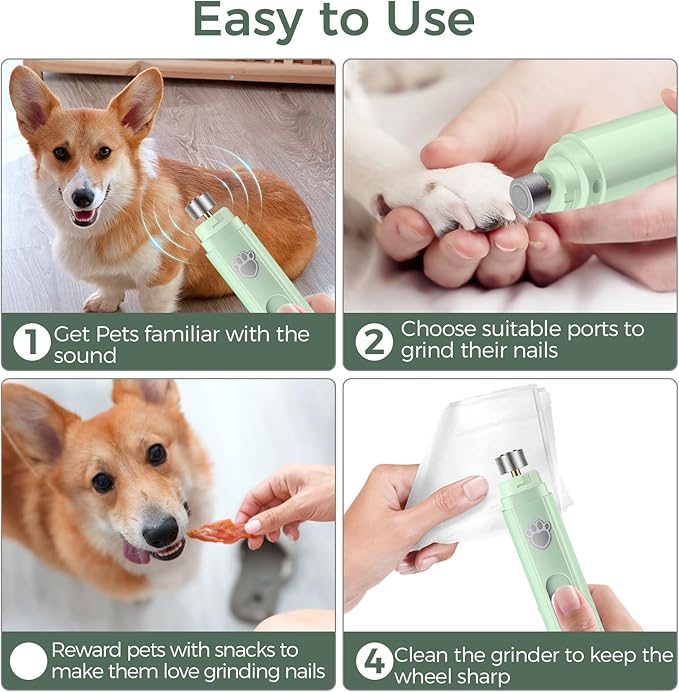 Easy to Use

1 Get Pets familiar with the sound

2 Choose suitable ports to grind their nails

Reward pets with snacks to make them love grinding nails

4 Clean the grinder to keep the wheel sharp