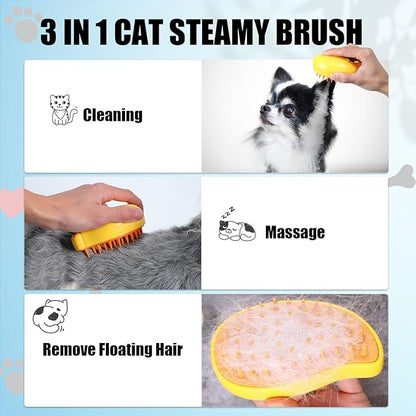 3 IN 1 CAT STEAMY BRUSH

Cleaning

zzz

Massage

Remove Floating Hair