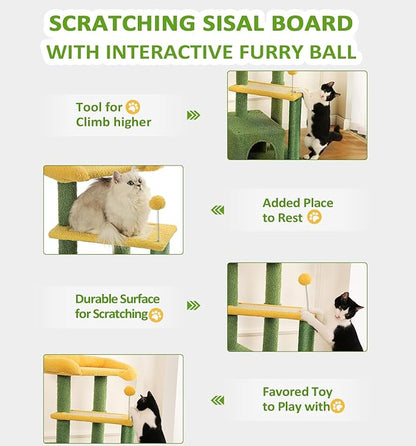 SCRATCHING SISAL BOARD
WITH INTERACTIVE FURRY BALL

Tool for
Climb higher

Added Place
to Rest

Durable Surface
for Scratching

Favored Toy
to Play with