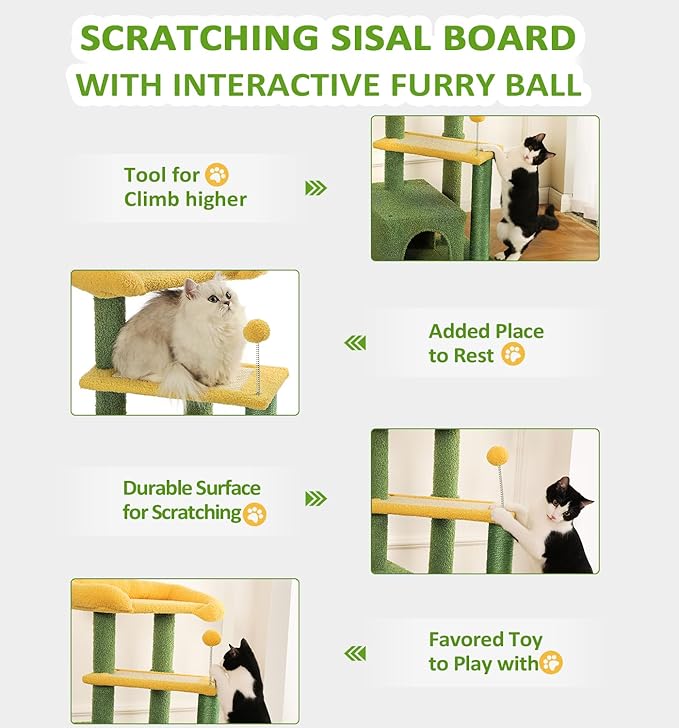 SCRATCHING SISAL BOARD
WITH INTERACTIVE FURRY BALL

Tool for
Climb higher

Added Place
to Rest

Durable Surface
for Scratching

Favored Toy
to Play with