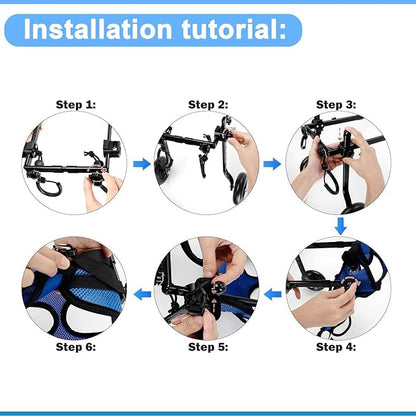 Installation tutorial:

Step 1:

Step 2:

Step 3:

Step 4:

Step 5:

Step 6: