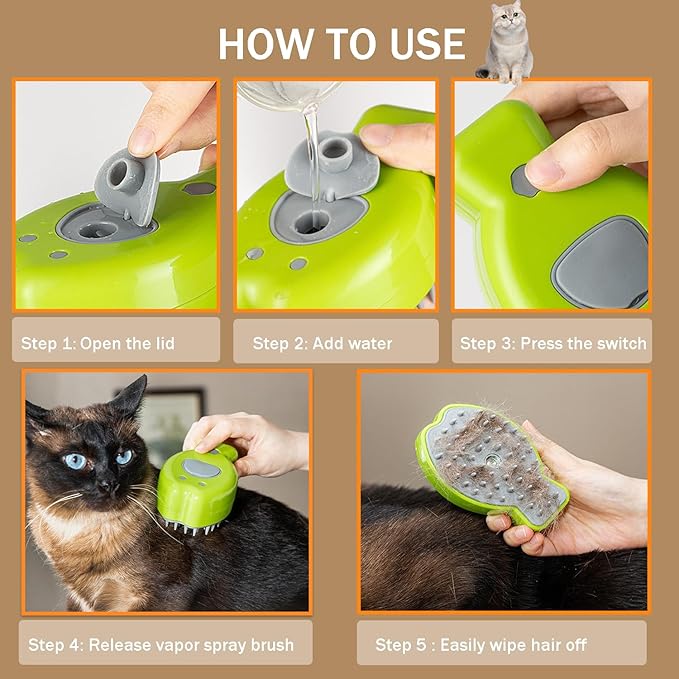 HOW TO USE

Step 1: Open the lid

Step 2: Add water

Step 3: Press the switch

Step 4: Release vapor spray brush

Step 5 : Easily wipe hair off