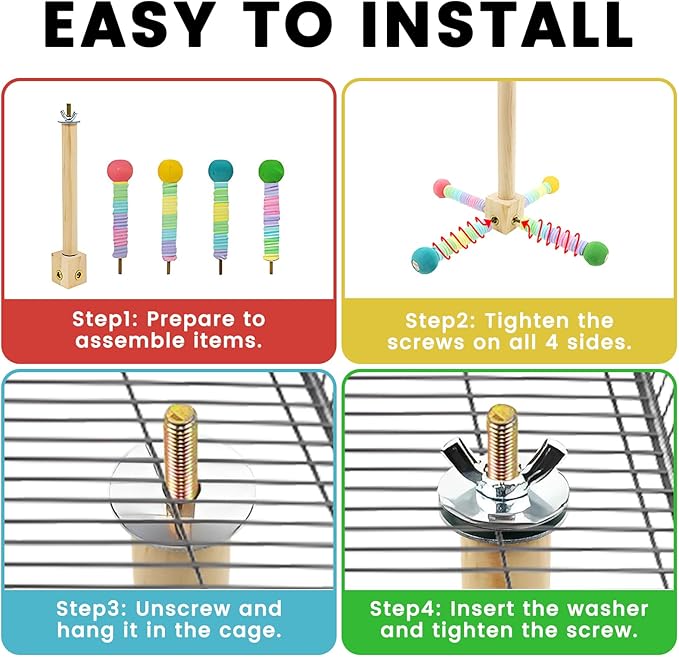 EASY TO INSTALL

Step1: Prepare to assemble items.

Step2: Tighten the screws on all 4 sides.

Step3: Unscrew and hang it in the cage.

Step4: Insert the washer and tighten the screw.