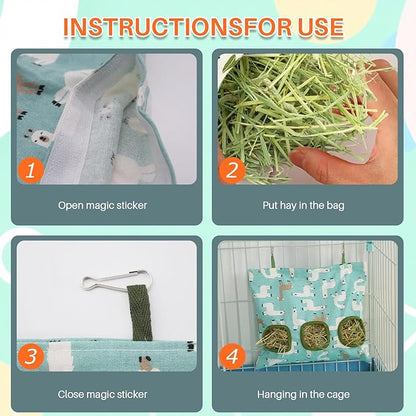 INSTRUCTIONSFOR USE

1

Open magic sticker

2

Put hay in the bag

3

Close magic sticker

4

Hanging in the cage