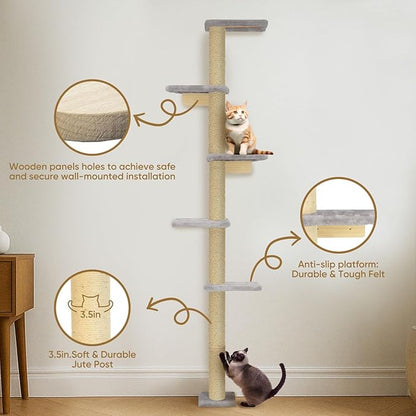 Wooden panels holes to achieve safe and secure wall-mounted installation

Anti-slip platform: Durable & Tough Felt

3.5in

3.5in.Soft & Durable Jute Post