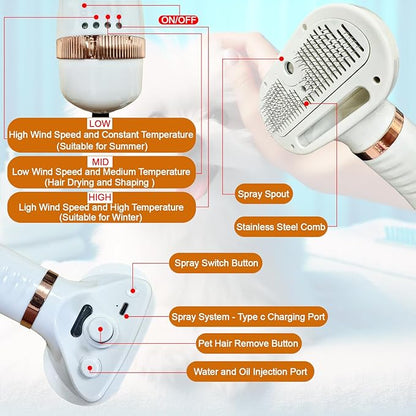 ON/OFF

LOW
High Wind Speed and Constant Temperature
(Suitable for Summer)

MID
Low Wind Speed and Medium Temperature
(Hair Drying and Shaping )

HIGH
Ligh Wind Speed and High Temperature
(Suitable for Winter)

Spray Spout

Stainless Steel Comb

Spray Switch Button

Spray System - Type c Charging Port

Pet Hair Remove Button

Water and Oil Injection Port