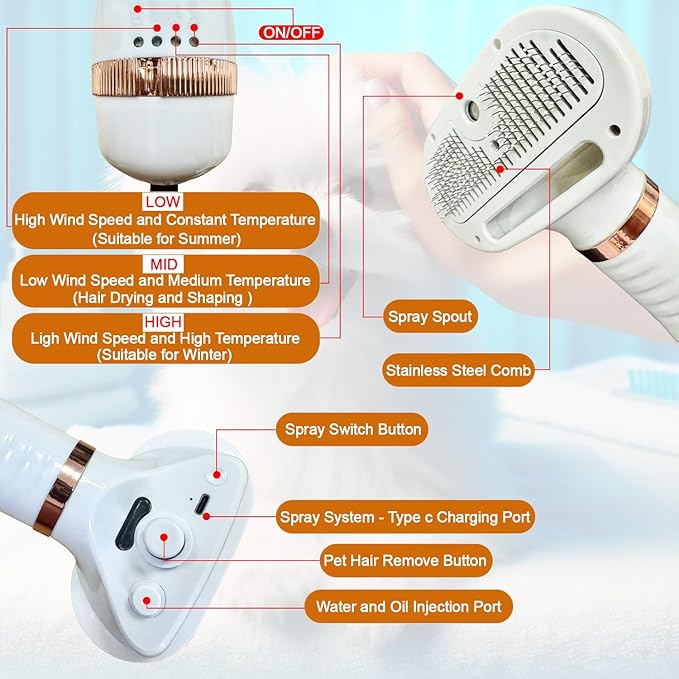 ON/OFF

LOW
High Wind Speed and Constant Temperature (Suitable for Summer)

MID
Low Wind Speed and Medium Temperature (Hair Drying and Shaping )

HIGH
Ligh Wind Speed and High Temperature (Suitable for Winter)

Spray Spout

Stainless Steel Comb

Spray Switch Button

Spray System - Type c Charging Port

Pet Hair Remove Button

Water and Oil Injection Port