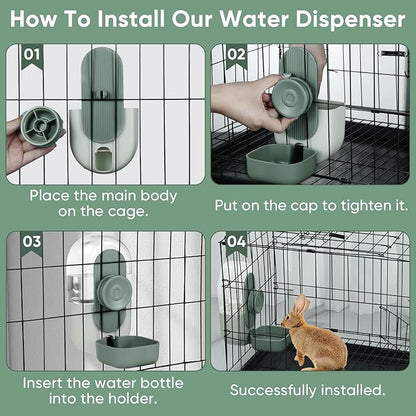 How To Install Our Water Dispenser

01

Place the main body on the cage.

02

Put on the cap to tighten it.

03

Insert the water bottle into the holder.

04

Successfully installed.