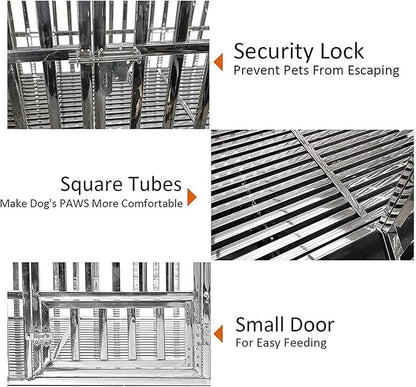 Security Lock
Prevent Pets From Escaping

Square Tubes
Make Dog's PAWS More Comfortable

Small Door
For Easy Feeding