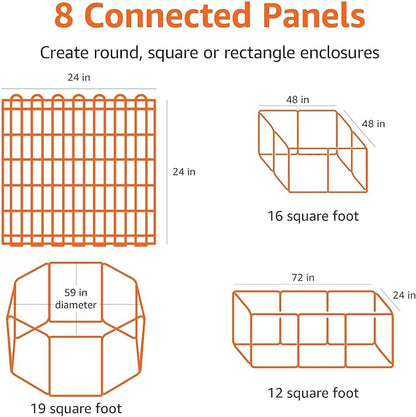 8 Connected Panels

Create round, square or rectangle enclosures

24 in

24 in

48 in

48 in

16 square foot

59 in diameter

19 square foot

72 in

24 in

12 square foot