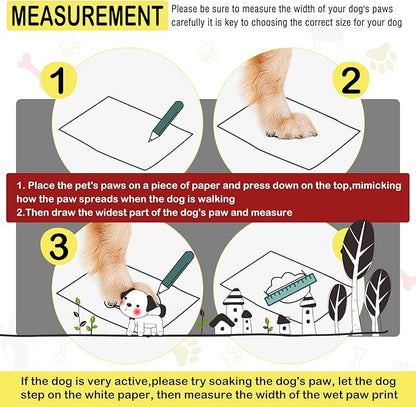 MEASUREMENT

Please be sure to measure the width of your dog's paws carefully it is key to choosing the correct size for your dog

1

2

1. Place the pet's paws on a piece of paper and press down on the top,mimicking how the paw spreads when the dog is walking
2.Then draw the widest part of the dog's paw and measure

3

If the dog is very active,please try soaking the dog's paw, let the dog step on the white paper, then measure the width of the wet paw print