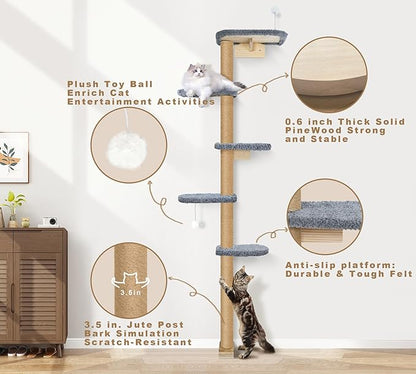 Plush Toy Ball
Enrich Cat
Entertainment Activities

0.6 inch Thick Solid
PineWood Strong
and Stable

Anti-slip platform:
Durable & Tough Felt

3.5in

3.5 in. Jute Post
Bark Simulation
Scratch-Resistant