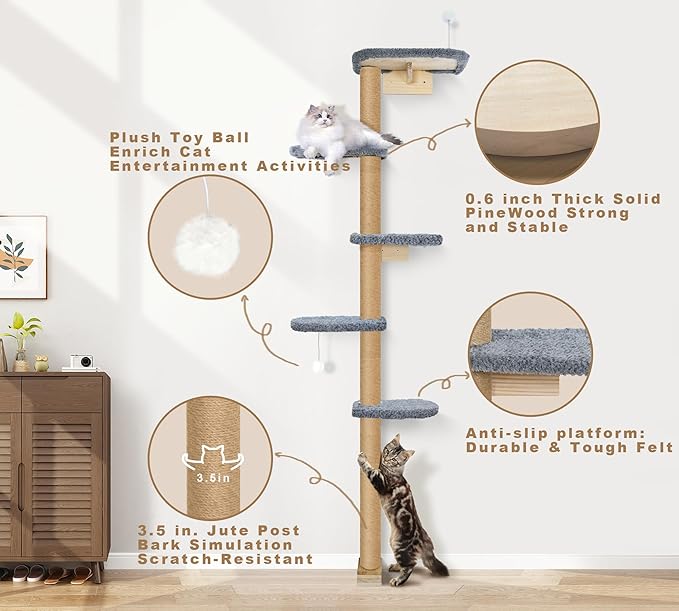 Plush Toy Ball
Enrich Cat
Entertainment Activities

0.6 inch Thick Solid PineWood Strong and Stable

Anti-slip platform: Durable & Tough Felt

3.5in

3.5 in. Jute Post
Bark Simulation
Scratch-Resistant