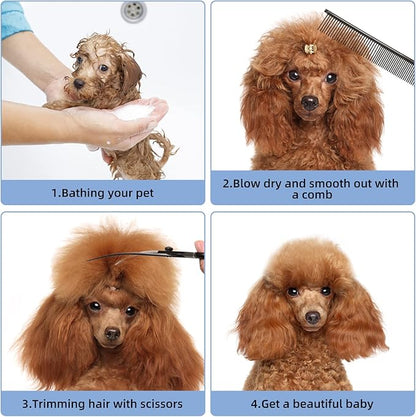 1.Bathing your pet

2.Blow dry and smooth out with a comb

3.Trimming hair with scissors

4.Get a beautiful baby