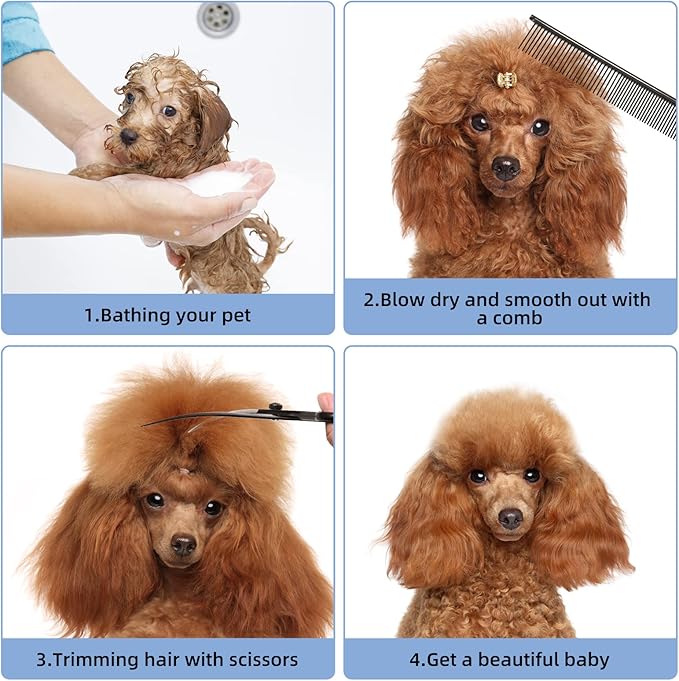 1.Bathing your pet

2.Blow dry and smooth out with a comb

3.Trimming hair with scissors

4.Get a beautiful baby