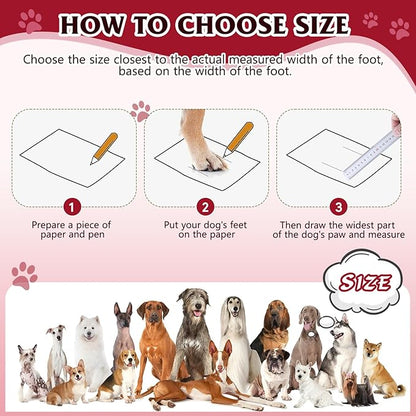 HOW TO CHOOSE SIZE

Choose the size closest to the actual measured width of the foot, based on the width of the foot.

1
Prepare a piece of paper and pen

2
Put your dog's feet on the paper

3
Then draw the widest part of the dog's paw and measure

SIZE