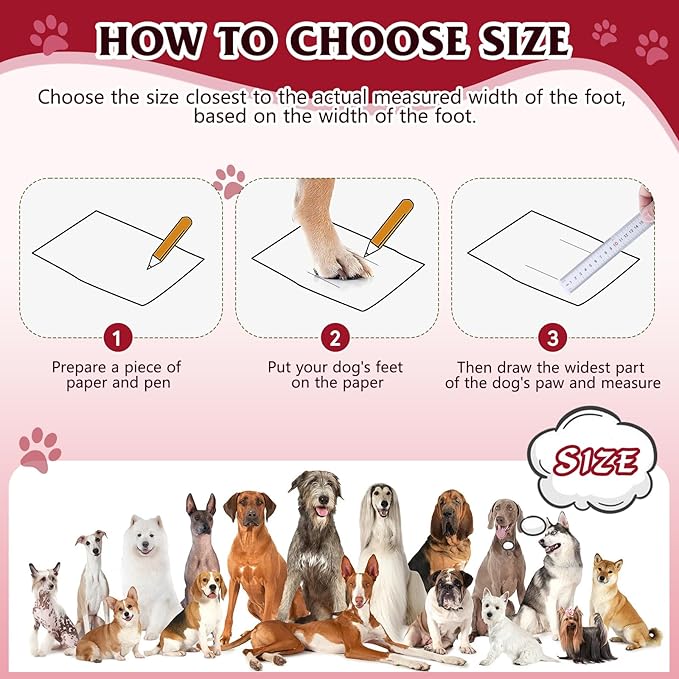 HOW TO CHOOSE SIZE

Choose the size closest to the actual measured width of the foot, based on the width of the foot.

1

Prepare a piece of paper and pen

2

Put your dog's feet on the paper

3

Then draw the widest part of the dog's paw and measure

SIZE