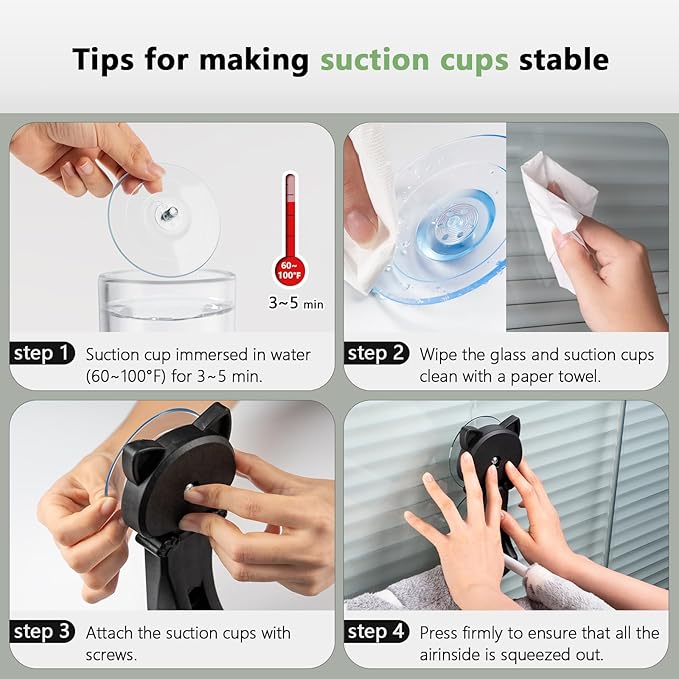 Tips for making suction cups stable

60~100°F

3~5 min

step 1 Suction cup immersed in water (60~100°F) for 3~5 min.

step 2 Wipe the glass and suction cups clean with a paper towel.

step 3 Attach the suction cups with screws.

step 4 Press firmly to ensure that all the airinside is squeezed out.