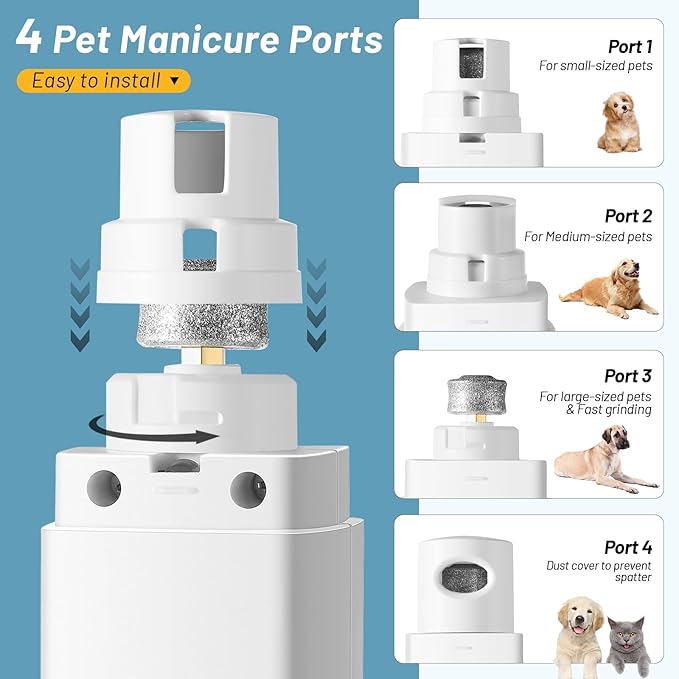 4 Pet Manicure Ports

Easy to install ▼

Port 1
For small-sized pets

Port 2
For Medium-sized pets

Port 3
For large-sized pets & Fast grinding

Port 4
Dust cover to prevent spatter