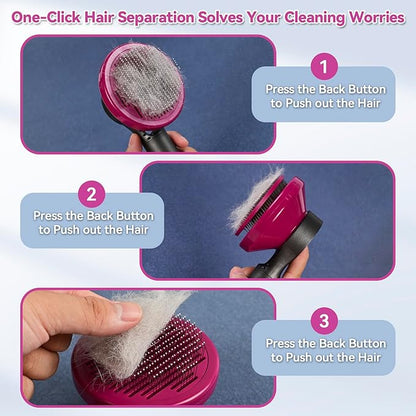 One-Click Hair Separation Solves Your Cleaning Worries

1

Press the Back Button to Push out the Hair

2

Press the Back Button to Push out the Hair

3

Press the Back Button to Push out the Hair