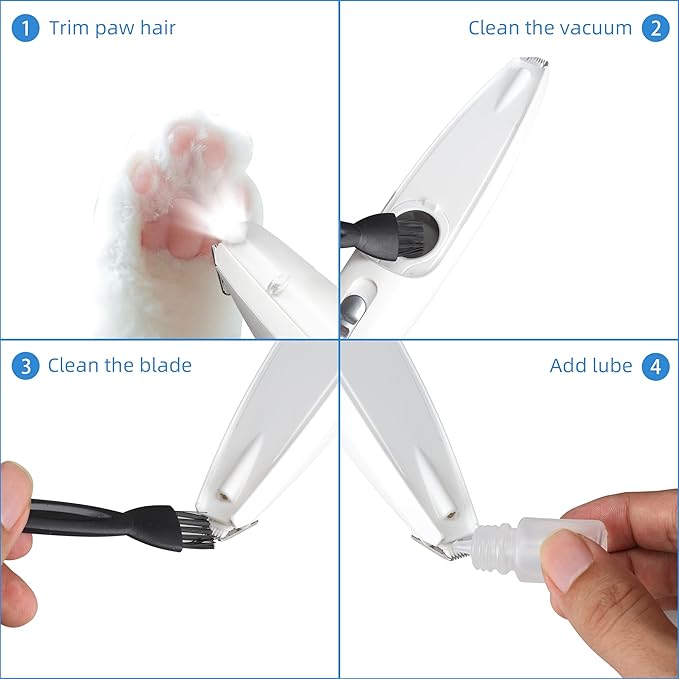 1 Trim paw hair

Clean the vacuum 2

3 Clean the blade

Add lube 4