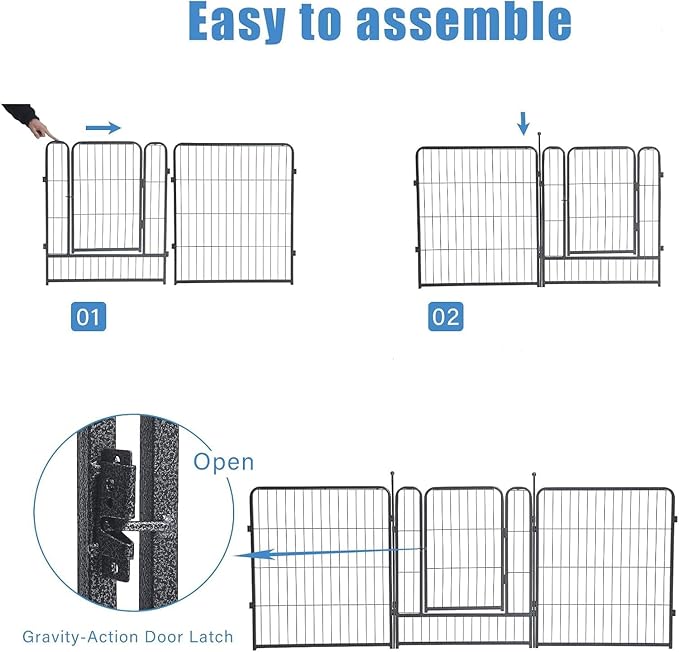 Easy to assemble

01

02

Open

Gravity-Action Door Latch