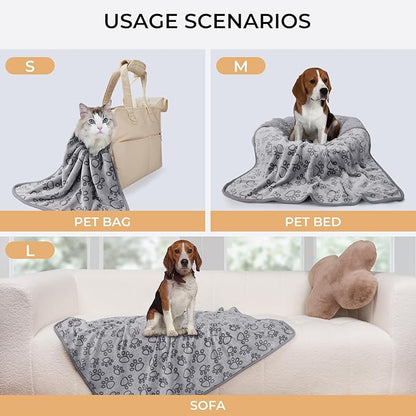 USAGE SCENARIOS

S

PET BAG

M

PET BED

L

SOFA