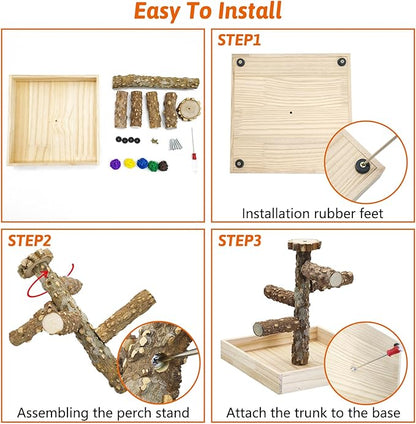 Easy To Install

STEP1

Installation rubber feet

STEP2

Assembling the perch stand

STEP3

Attach the trunk to the base