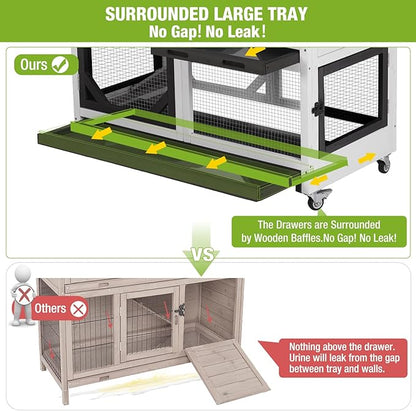 SURROUNDED LARGE TRAY
No Gap! No Leak!

Ours

The Drawers are Surrounded by Wooden Baffles.No Gap! No Leak!

VS

Others

Nothing above the drawer. Urine will leak from the gap between tray and walls.