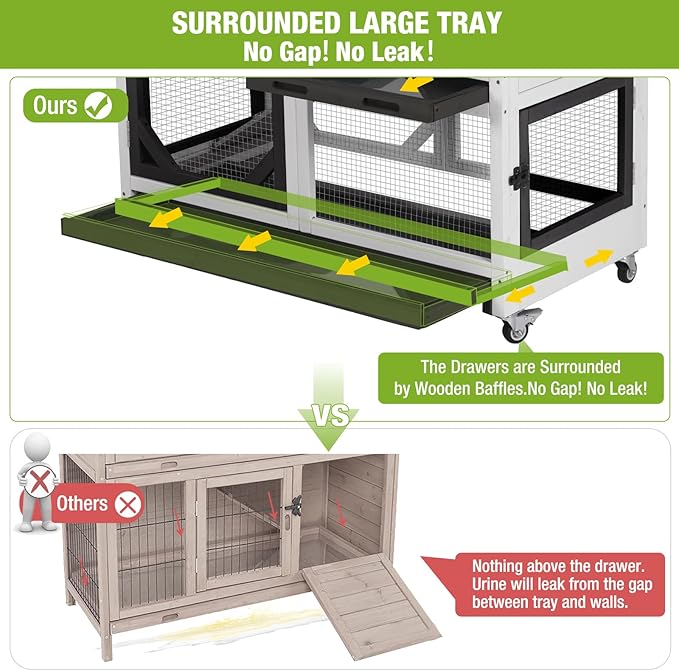 SURROUNDED LARGE TRAY
No Gap! No Leak!

Ours

The Drawers are Surrounded by Wooden Baffles.No Gap! No Leak!

VS

Others

Nothing above the drawer. Urine will leak from the gap between tray and walls.