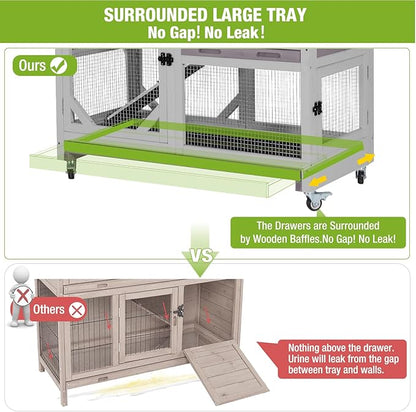 SURROUNDED LARGE TRAY
No Gap! No Leak!

Ours

The Drawers are Surrounded by Wooden Baffles.No Gap! No Leak!

VS

Others

Nothing above the drawer. Urine will leak from the gap between tray and walls.