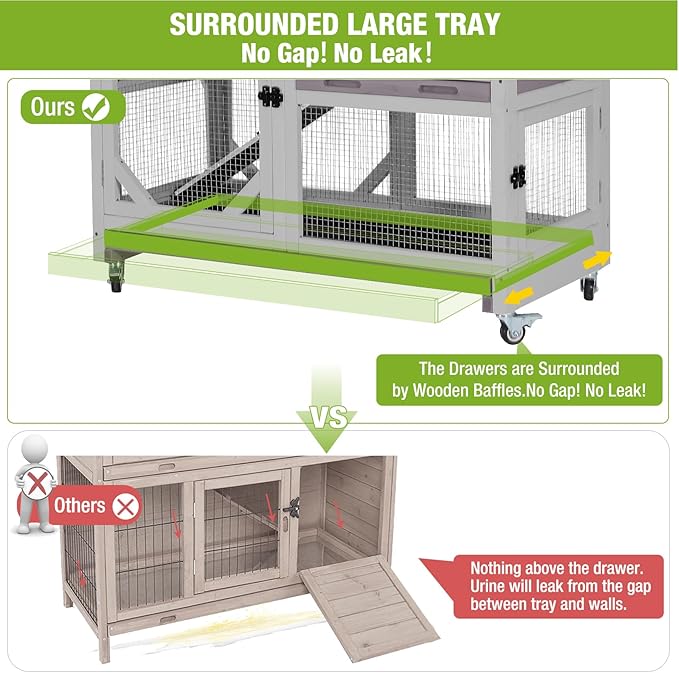 SURROUNDED LARGE TRAY
No Gap! No Leak!

Ours

The Drawers are Surrounded by Wooden Baffles.No Gap! No Leak!

VS

Others

Nothing above the drawer. Urine will leak from the gap between tray and walls.