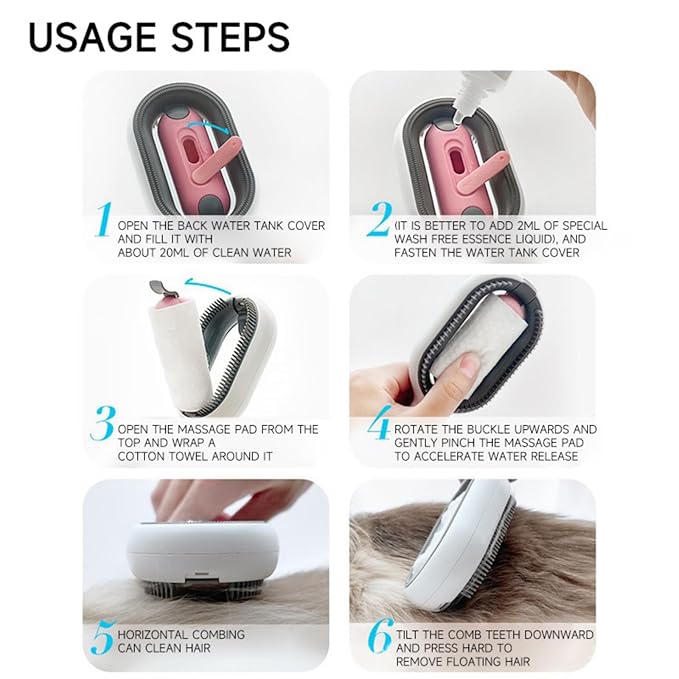 USAGE STEPS

1 OPEN THE BACK WATER TANK COVER AND FILL IT WITH ABOUT 20ML OF CLEAN WATER

2 (IT IS BETTER TO ADD 2ML OF SPECIAL WASH FREE ESSENCE LIQUID), AND FASTEN THE WATER TANK COVER

3 OPEN THE MASSAGE PAD FROM THE TOP AND WRAP A COTTON TOWEL AROUND IT

4 ROTATE THE BUCKLE UPWARDS AND GENTLY PINCH THE MASSAGE PAD TO ACCELERATE WATER RELEASE

5 HORIZONTAL COMBING CAN CLEAN HAIR

6 TILT THE COMB TEETH DOWNWARD AND PRESS HARD TO REMOVE FLOATING HAIR