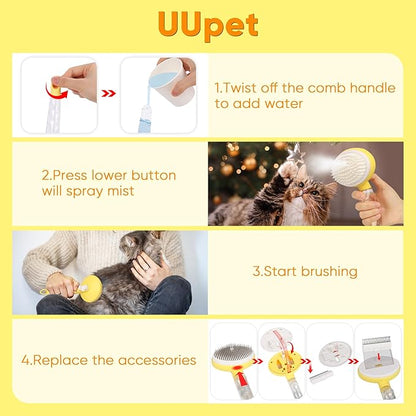 UUpet

1.Twist off the comb handle to add water

2.Press lower button will spray mist

3.Start brushing

4.Replace the accessories