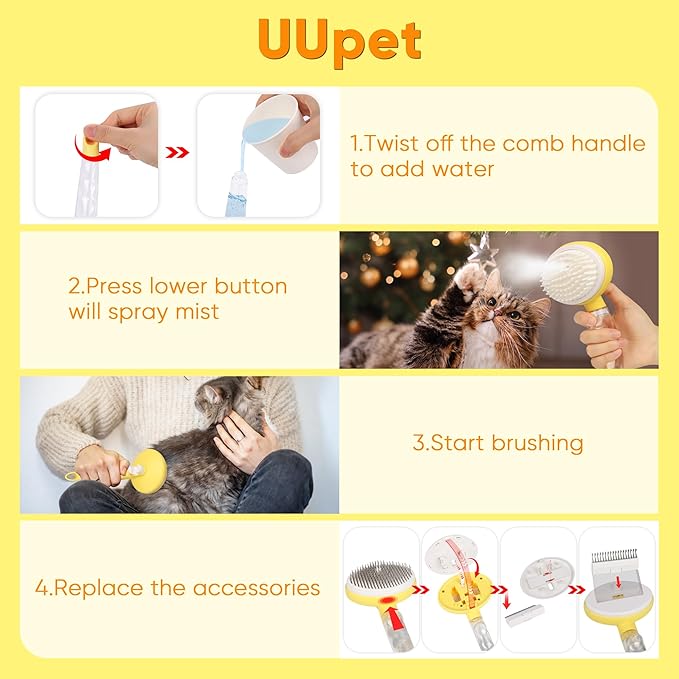 UUpet

1.Twist off the comb handle to add water

2.Press lower button will spray mist

3.Start brushing

4.Replace the accessories