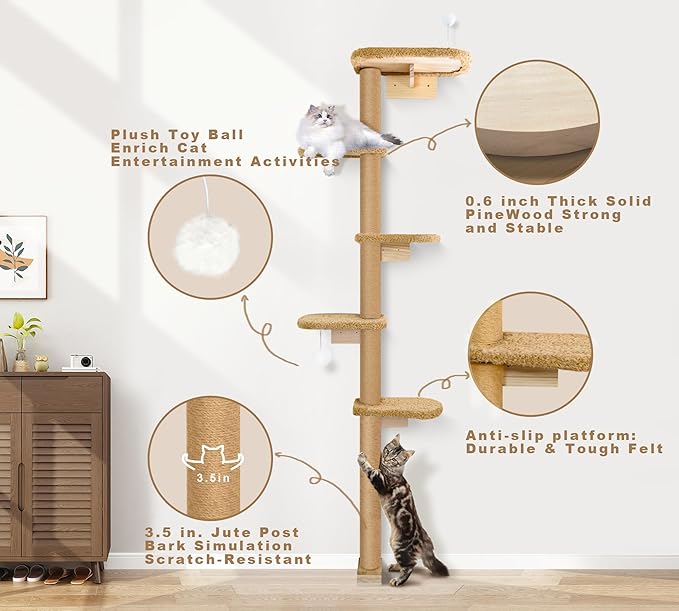 Plush Toy Ball
Enrich Cat
Entertainment Activities

0.6 inch Thick Solid
PineWood Strong
and Stable

Anti-slip platform:
Durable & Tough Felt

3.5in

3.5 in. Jute Post
Bark Simulation
Scratch-Resistant