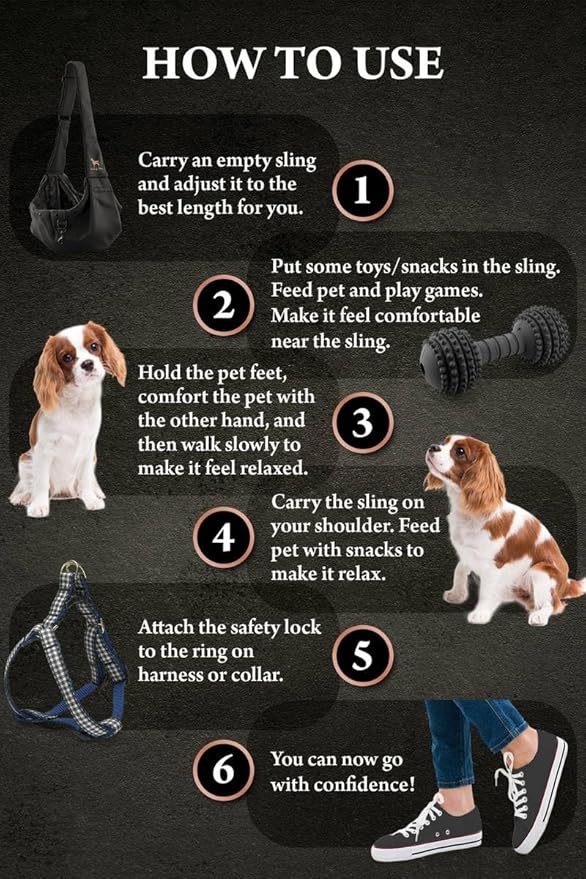 HOW TO USE

Carry an empty sling and adjust it to the best length for you.

1

2

Put some toys/snacks in the sling. Feed pet and play games. Make it feel comfortable near the sling.

Hold the pet feet, comfort the pet with the other hand, and then walk slowly to make it feel relaxed.

3

4

Carry the sling on your shoulder. Feed pet with snacks to make it relax.

Attach the safety lock to the ring on harness or collar.

5

6

You can now go with confidence!