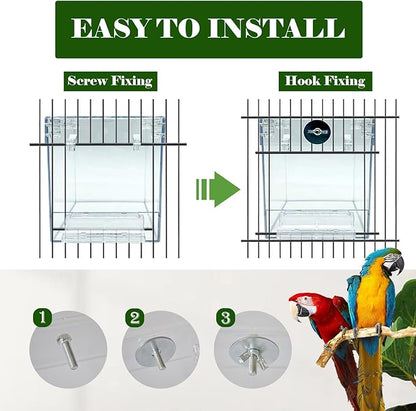 EASY TO INSTALL

Screw Fixing

Hook Fixing

1

2

3