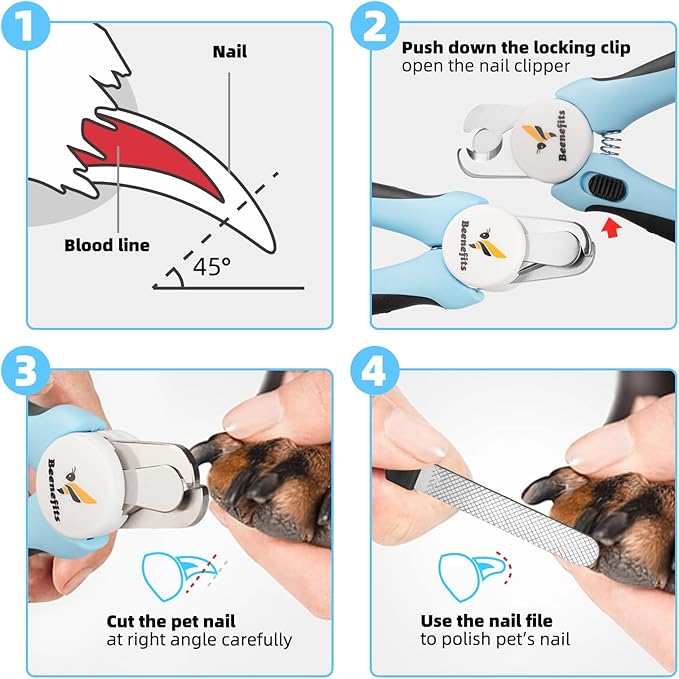 1

Nail

Blood line

45°

2

Push down the locking clip
open the nail clipper

Beenefits

Beenefits

3

Beenefits

Cut the pet nail
at right angle carefully

4

Use the nail file
to polish pet's nail