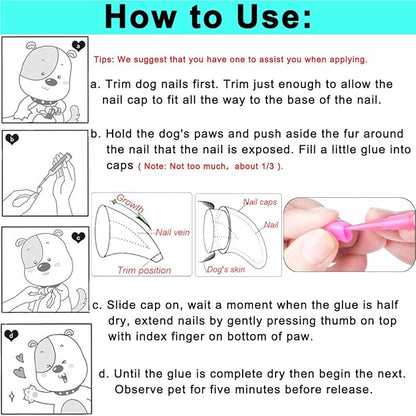 How to Use:

a

Tips: We suggest that you have one to assist you when applying.

a. Trim dog nails first. Trim just enough to allow the nail cap to fit all the way to the base of the nail.

b

b. Hold the dog's paws and push aside the fur around the nail that the nail is exposed. Fill a little glue into caps ( Note: Not too much, about 1/3 ).

Growth

Nail vein

Trim position

Nail caps

Nail

Dog's skin

c

c. Slide cap on, wait a moment when the glue is half dry, extend nails by gently pressing thumb on top with index finger on bottom of paw.

d

d. Until the glue is complete dry then begin the next. Observe pet for five minutes before release.