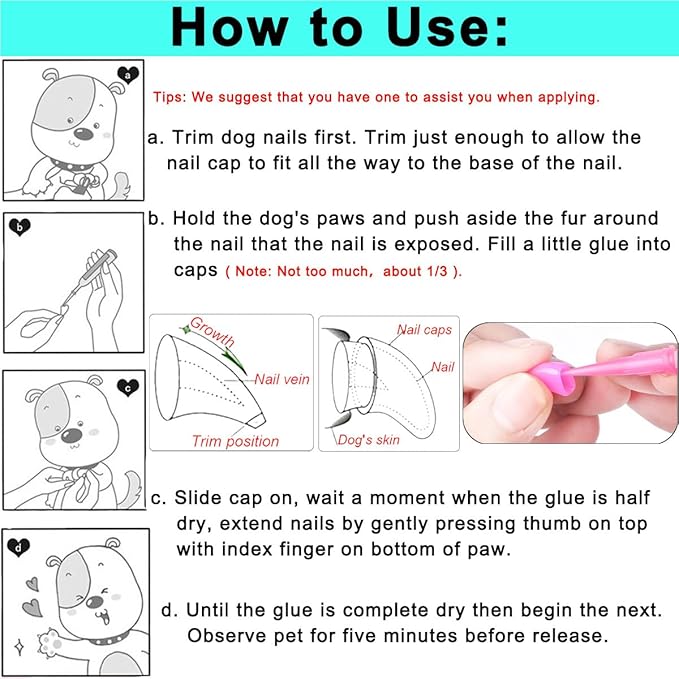 How to Use:

a

Tips: We suggest that you have one to assist you when applying.

a. Trim dog nails first. Trim just enough to allow the nail cap to fit all the way to the base of the nail.

b

b. Hold the dog's paws and push aside the fur around the nail that the nail is exposed. Fill a little glue into caps ( Note: Not too much, about 1/3 ).

Growth
Nail vein
Trim position

Nail caps
Nail
Dog's skin

c

c. Slide cap on, wait a moment when the glue is half dry, extend nails by gently pressing thumb on top with index finger on bottom of paw.

d

d. Until the glue is complete dry then begin the next. Observe pet for five minutes before release.