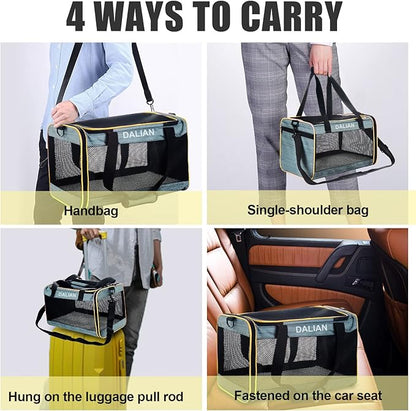 4 WAYS TO CARRY

DALIAN

Handbag

DALIAN

Single-shoulder bag

DALIAN

Hung on the luggage pull rod

DALIAN

Fastened on the car seat