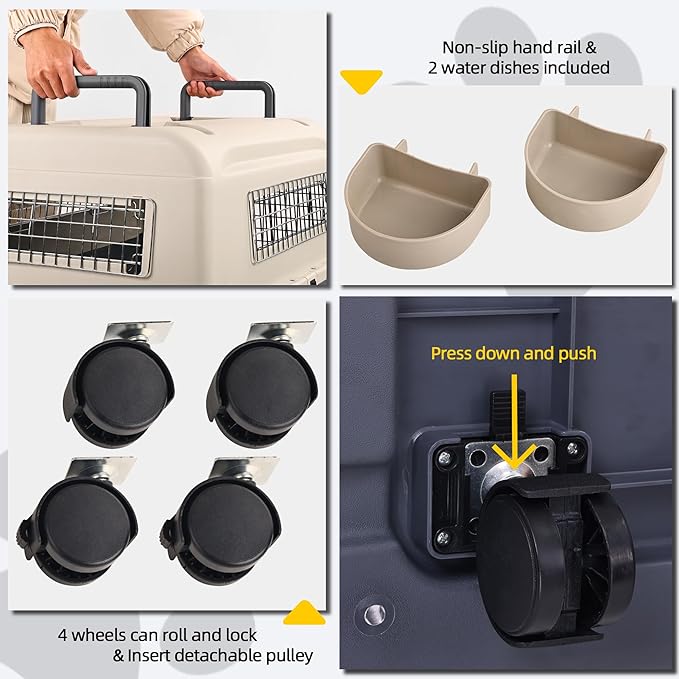 Non-slip hand rail &
2 water dishes included

Press down and push

4 wheels can roll and lock
& Insert detachable pulley